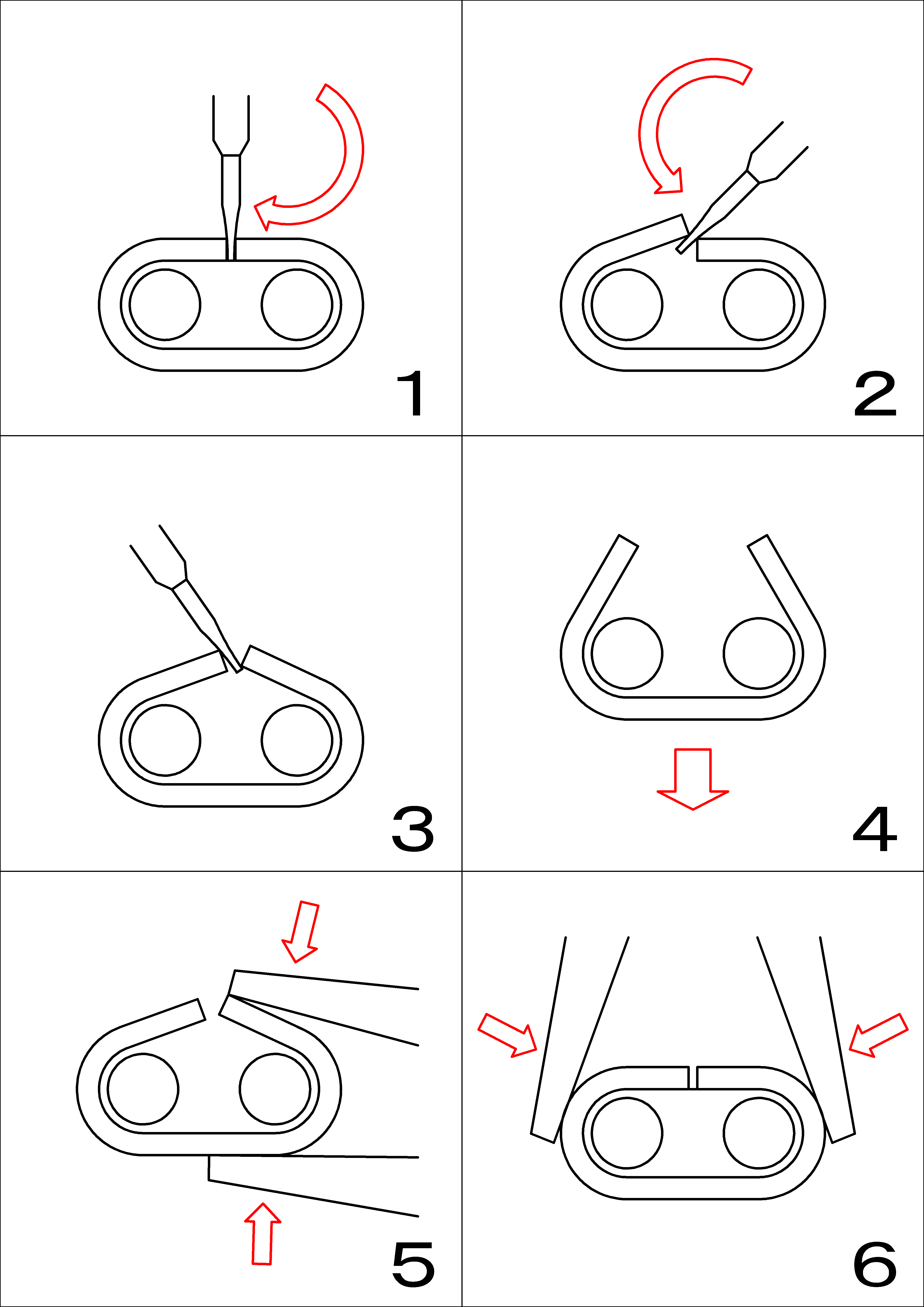 1

2

3

4

5

6